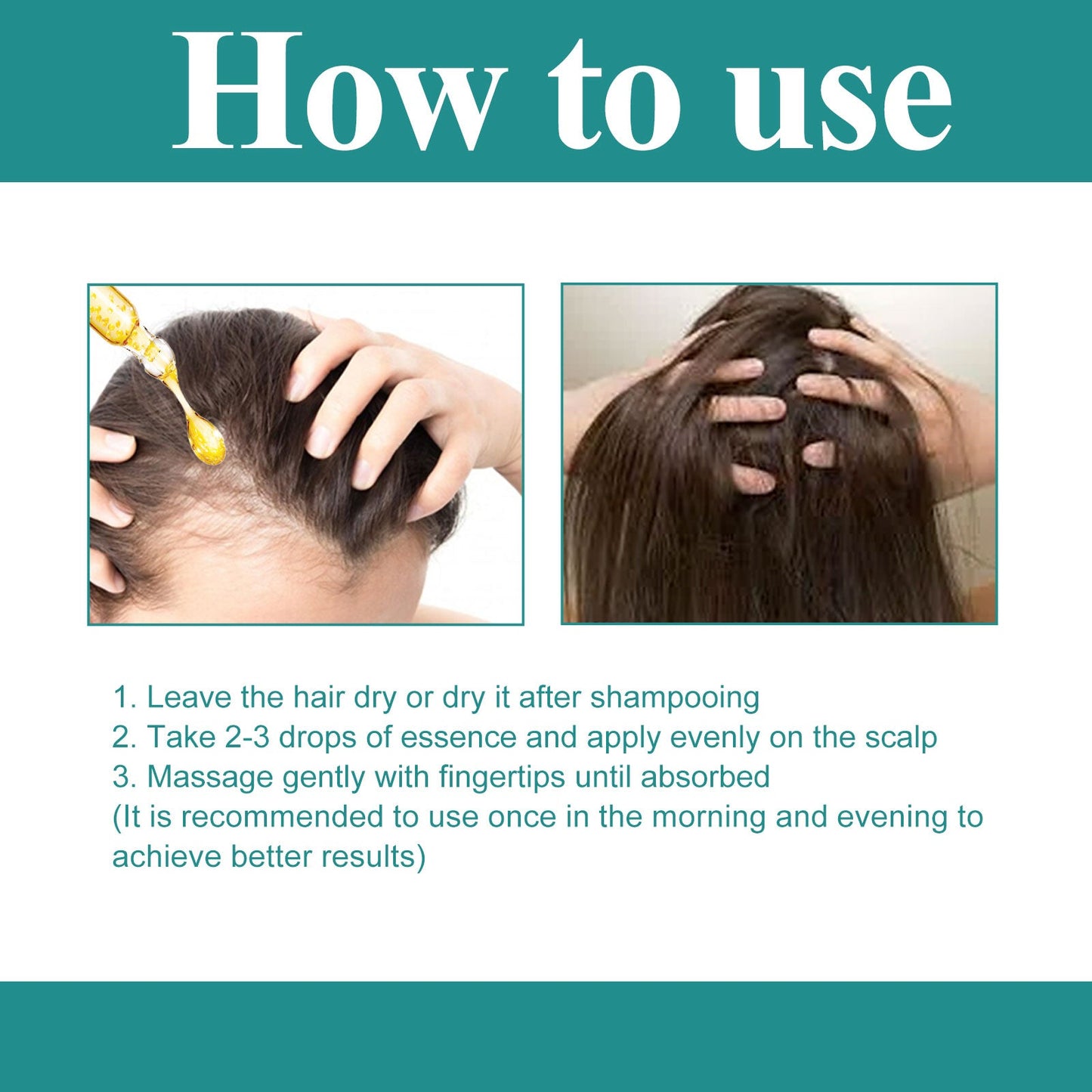 How to use

1. Leave the hair dry or dry it after shampooing
2. Take 2-3 drops of essence and apply evenly on the scalp
3. Massage gently with fingertips until absorbed
(It is recommended to use once in the morning and evening to achieve better results)