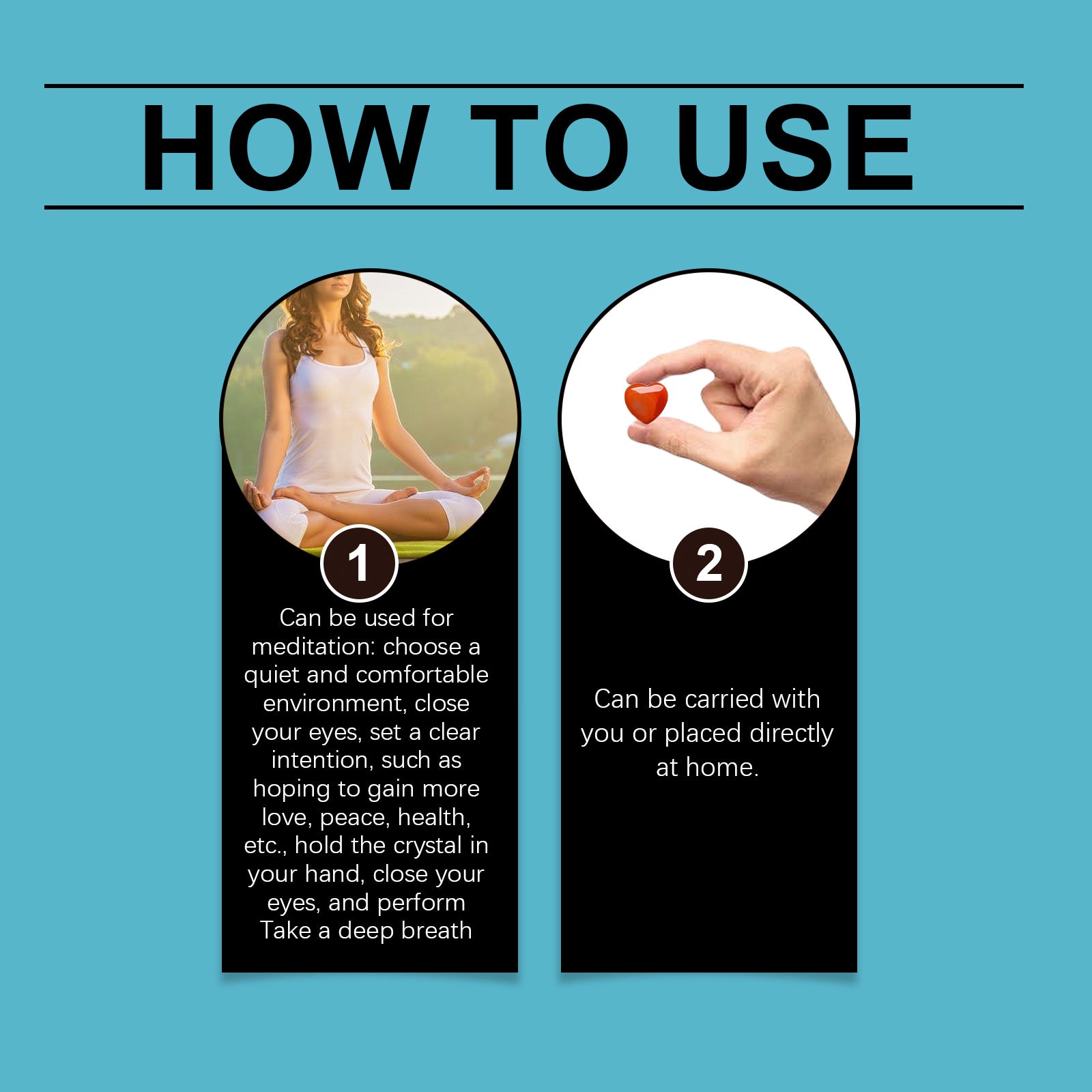 HOW TO USE

1

Can be used for meditation: choose a quiet and comfortable environment, close your eyes, set a clear intention, such as hoping to gain more love, peace, health, etc., hold the crystal in your hand, close your eyes, and perform Take a deep breath

2

Can be carried with you or placed directly at home.